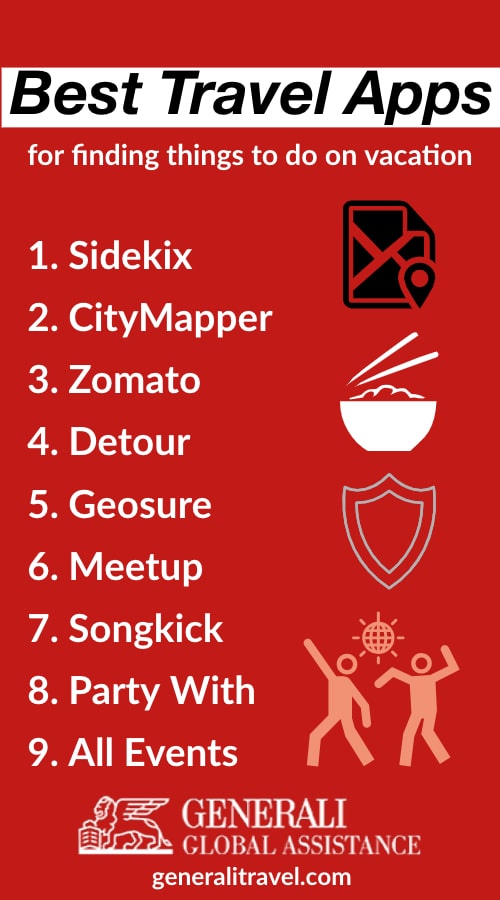 Best Travel Apps

for finding things to do on vacation

1. Sidekix
2. CityMapper
3. Zomato
4. Detour
5. Geosure
6. Meetup
7. Songkick
8. Party With
9. All Events

GENERALI
GLOBAL ASSISTANCE
generalitravel.com